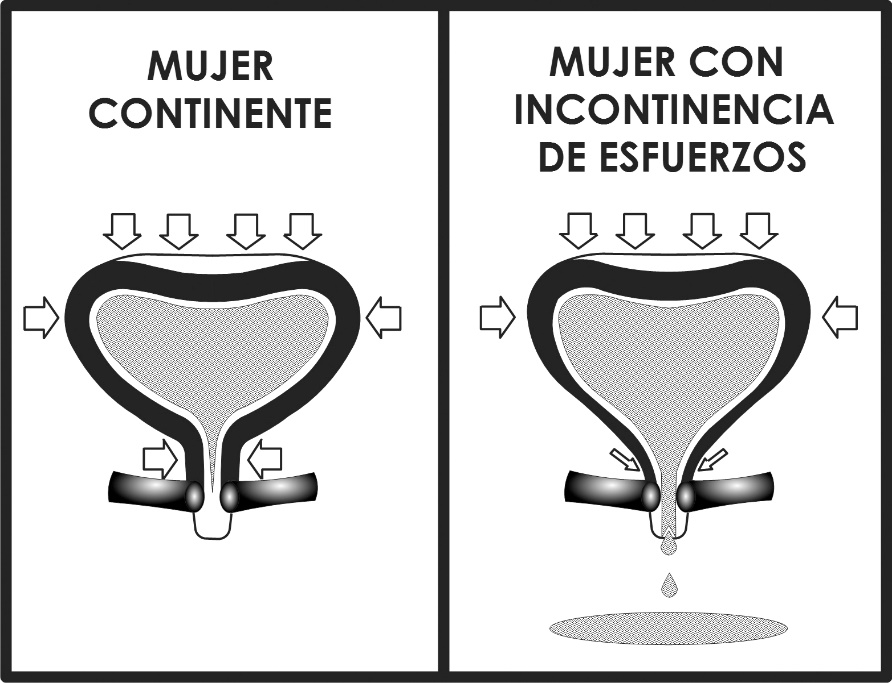 MUJER CONTINENTE

MUJER CON INCONTINENCIA DE ESFUERZOS