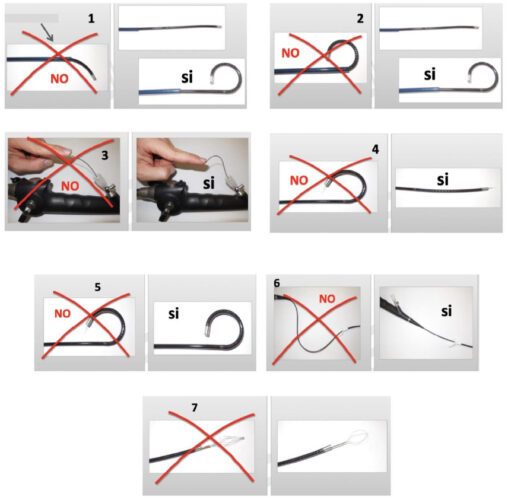 1
NO
si

2
NO
si

3
NO
si

4
NO
si

5
NO
si

6
NO
si

7